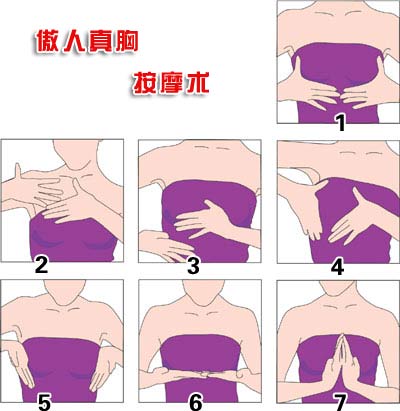 傲人真胸

按摩术

1

2

3

4

5

6

7