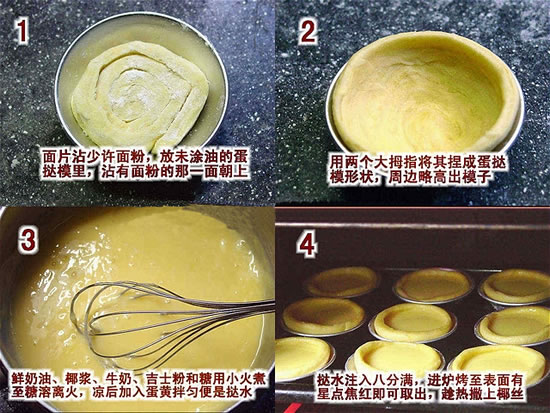 1

面片沾少许面粉，放未涂油的蛋挞模里，沾有面粉的那一面朝上

2

用两个大拇指将其捏成蛋挞模形状，周边略高出模子

3

鲜奶油、椰浆、牛奶、吉士粉和糖用小火煮至糖溶离火，凉后加入蛋黄拌匀便是挞水

4

挞水注入八分满，进炉烤至表面有星点焦红即可取出，趁热撒上椰丝